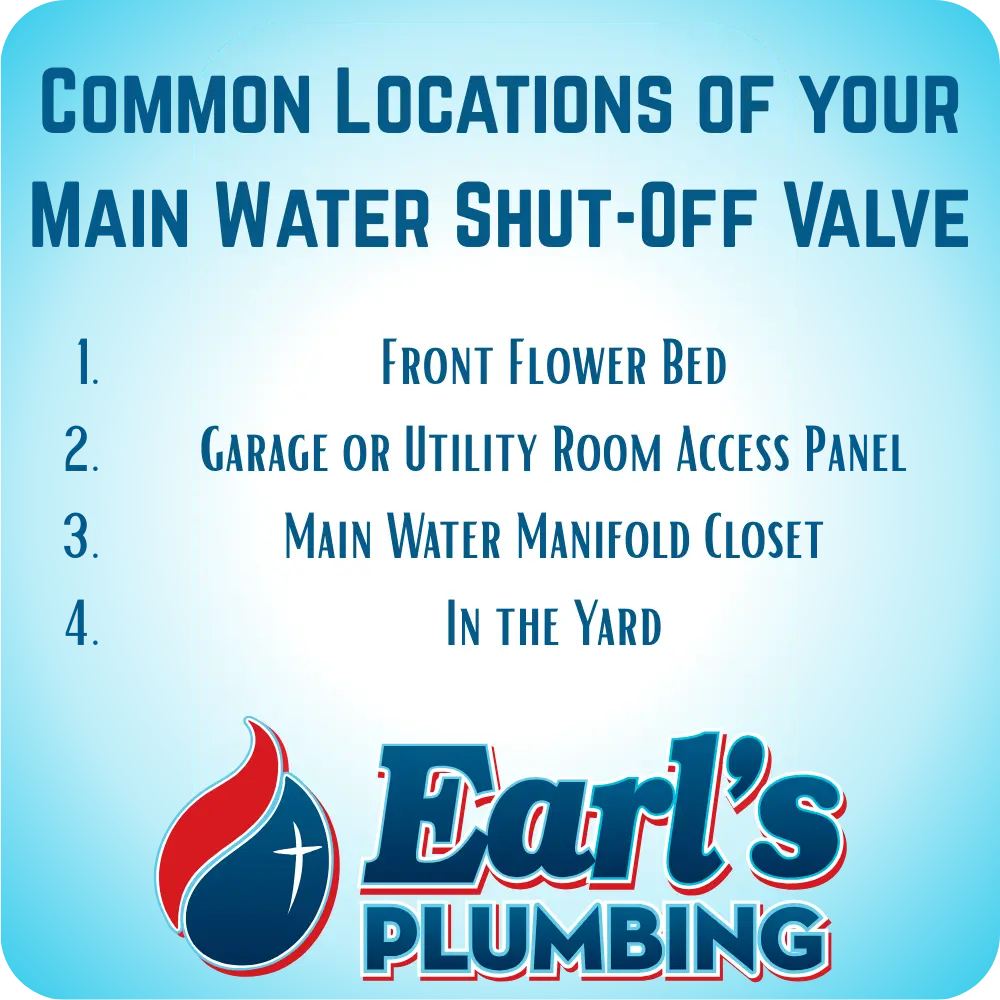 Common Locations of your Main Water Shut-Off Valve

1. Front Flower Bed
2. Garage or Utility Room Access Panel
3. Main Water Manifold Closet
4. In the Yard

Earl's PLUMBING